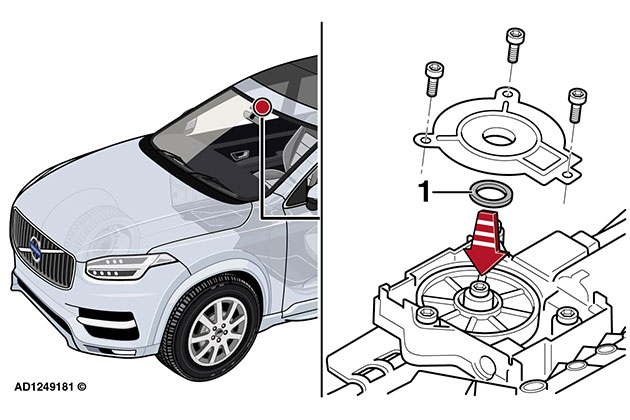 1

AD1249181 ©