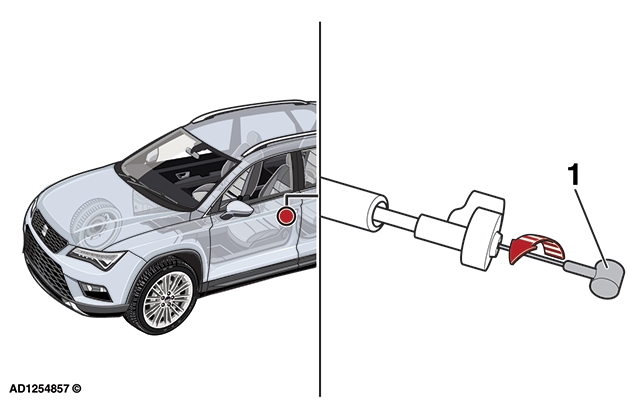 1

AD1254857 ©