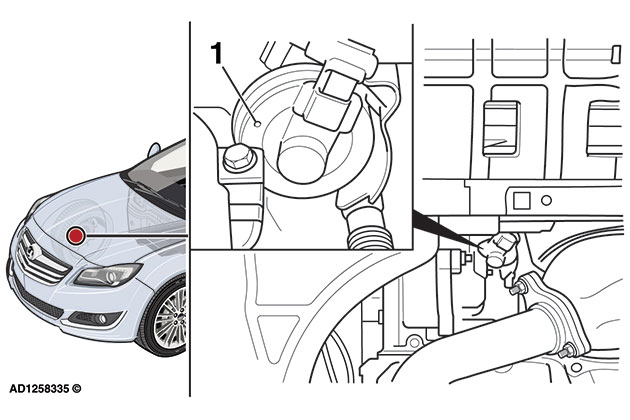 1

AD1258335 ©