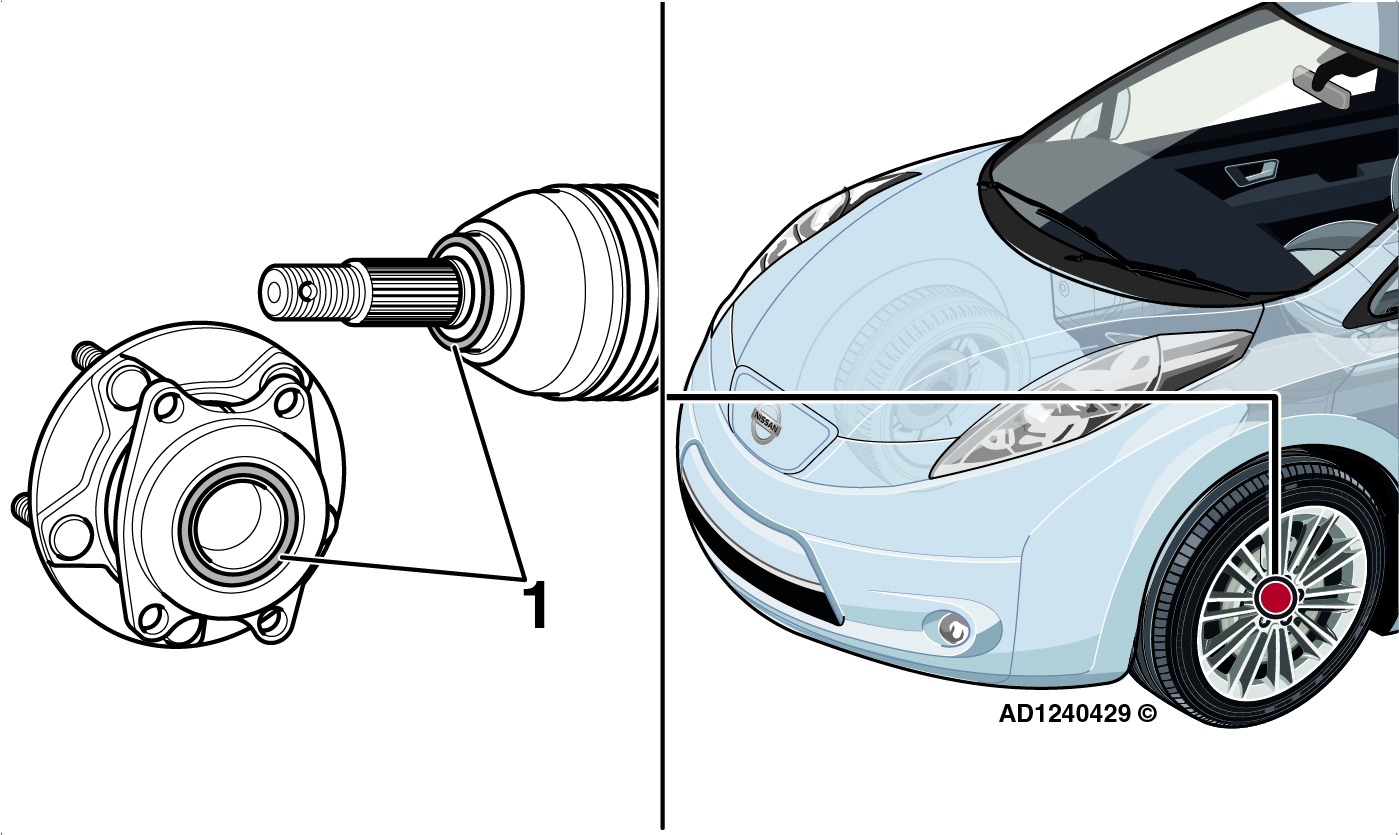 1

NISSAN

AD1240429 ©