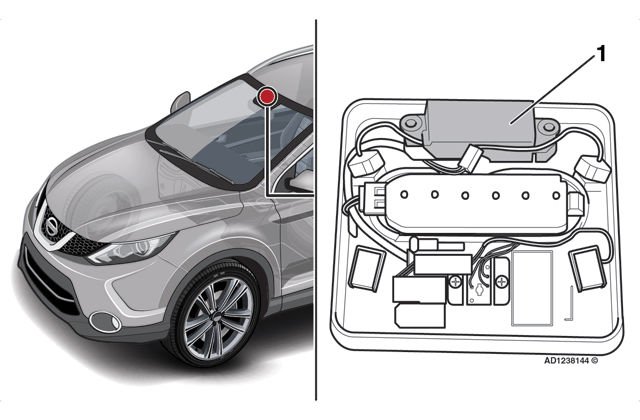 1

AD1238144 ©