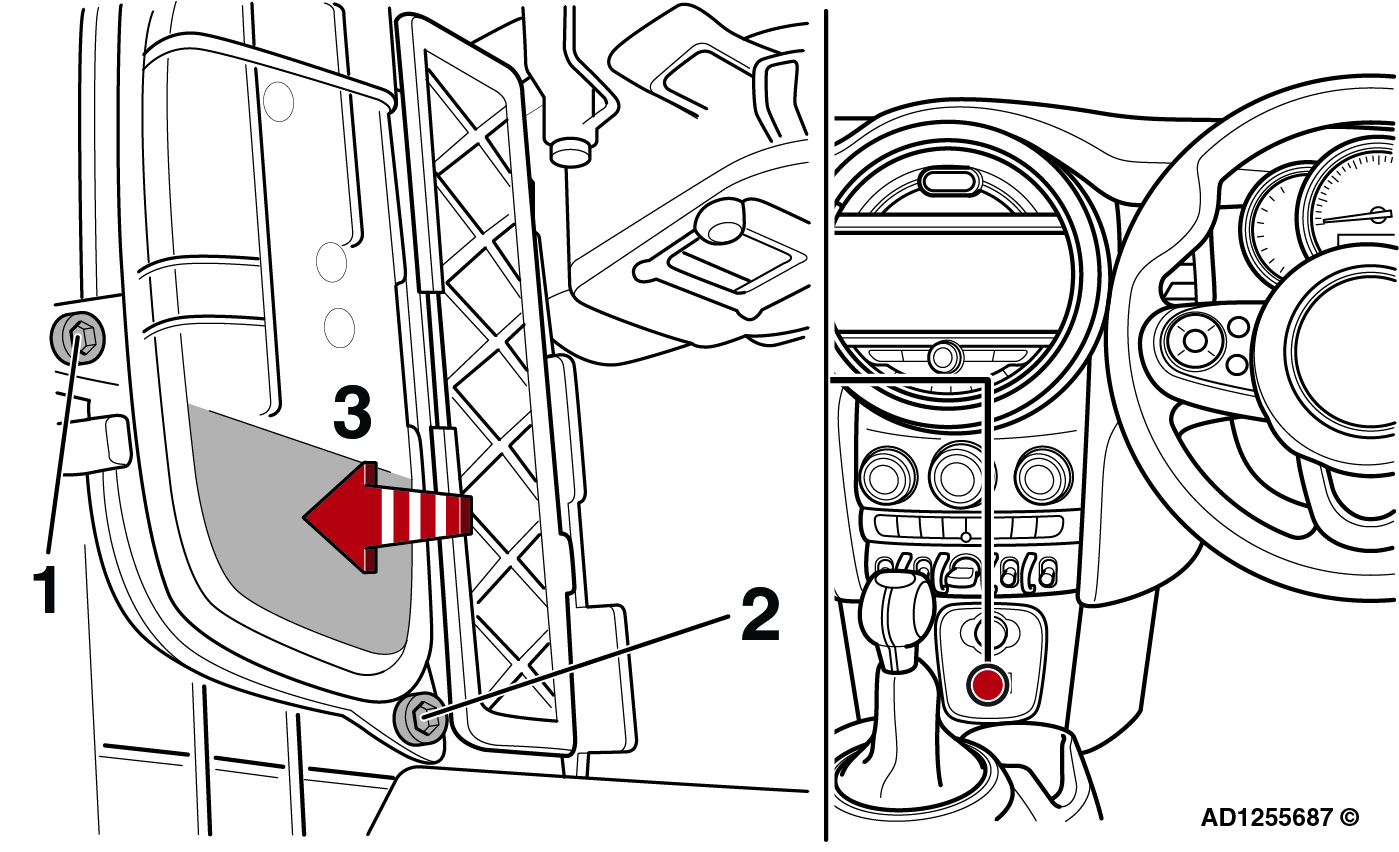 3

1

2

AD1255687 ©