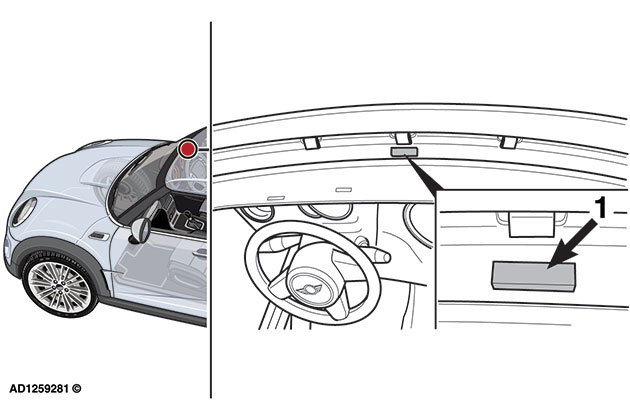 1

AD1259281 ©