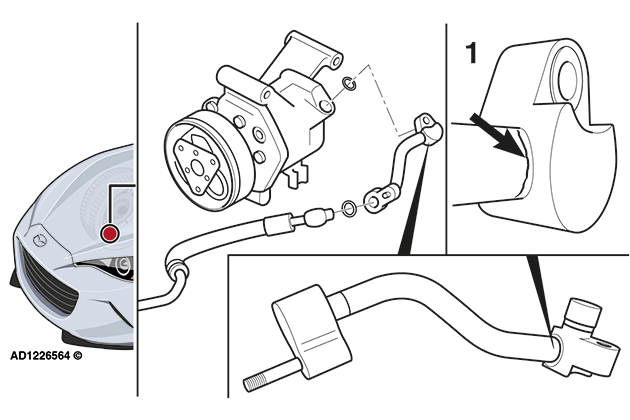 1

AD1226564 ©