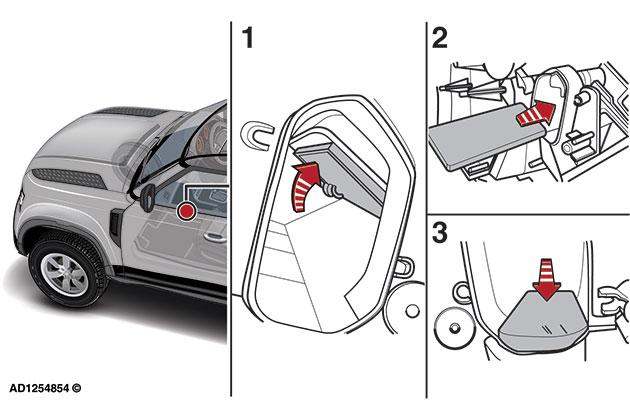 1

2

3

AD1254854 ©