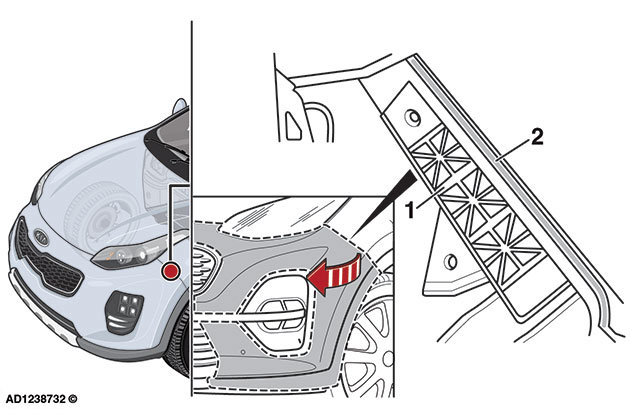 2
1
AD1238732 ©