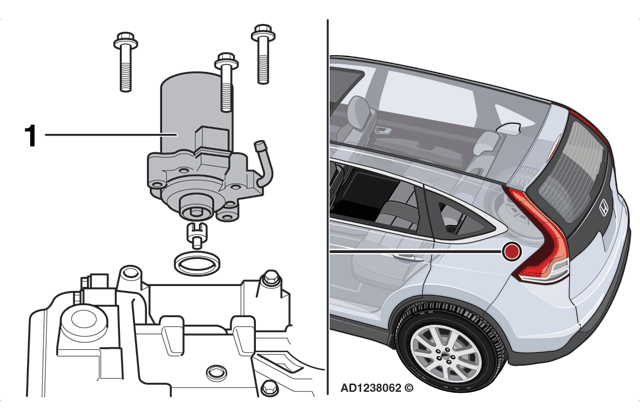 1

AD1238062 ©