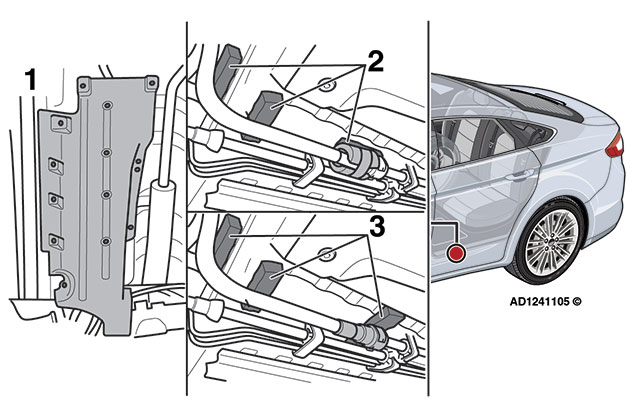 1

2

3

AD1241105 ©