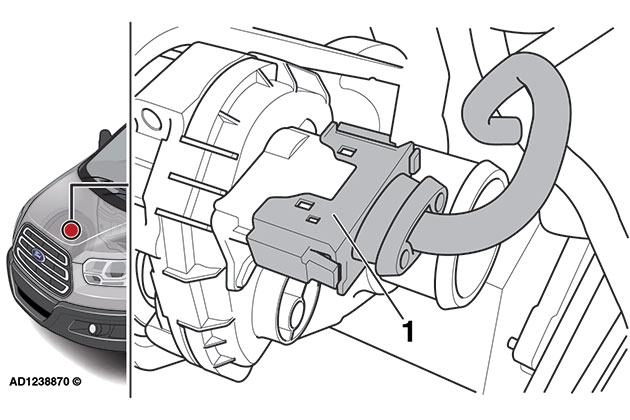 1

AD1238870 ©