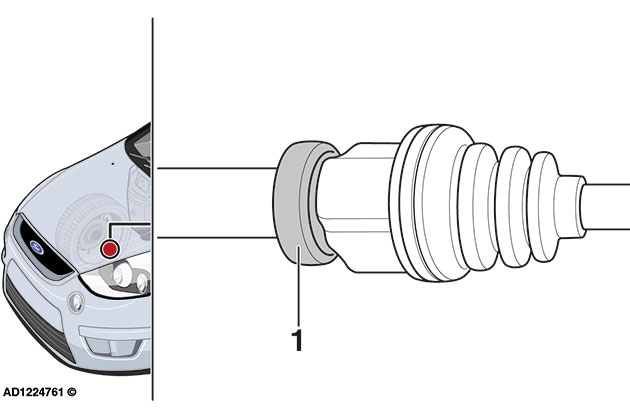 1

AD1224761 ©