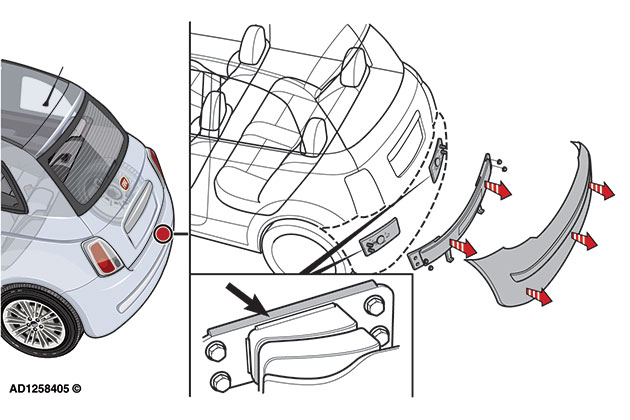 AD1258405 ©