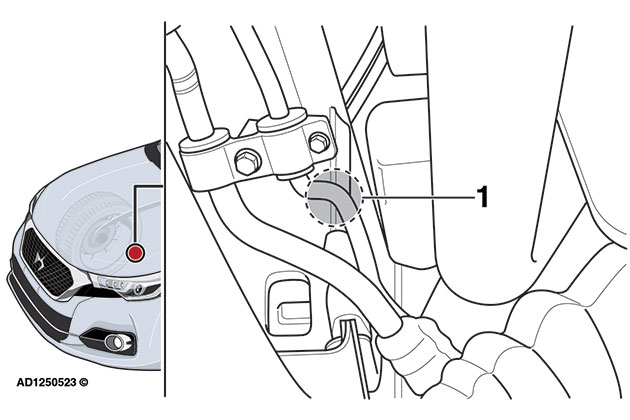 1

AD1250523 ©