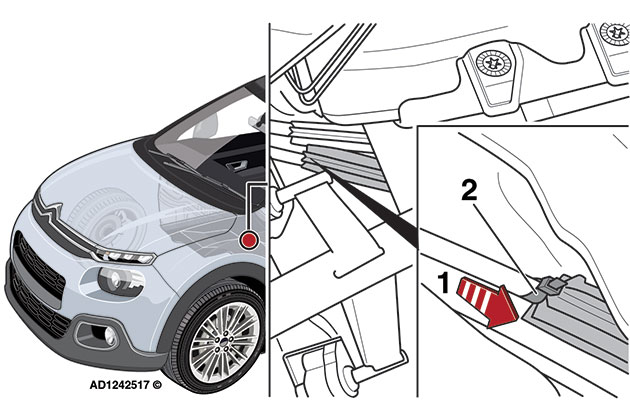 2

1

AD1242517 ©