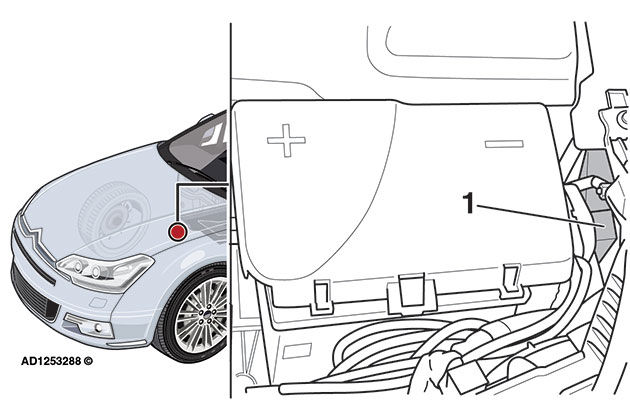 + −
1
AD1253288 ©