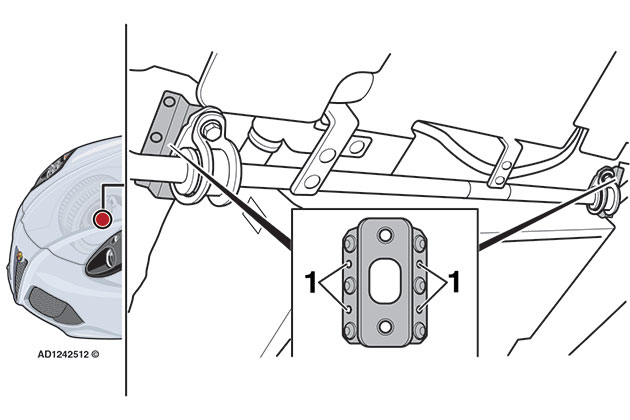 1
1
AD1242512 ©