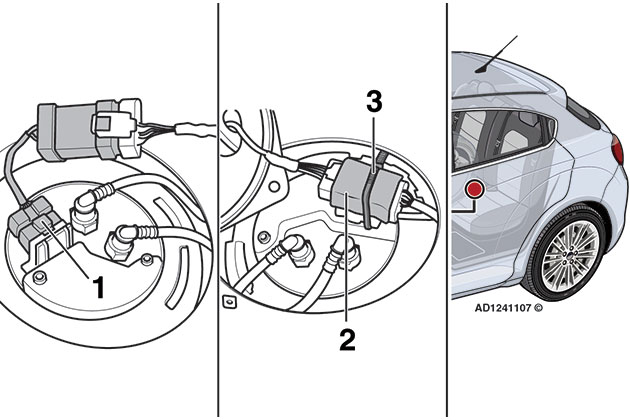 1

3

2

AD1241107 ©