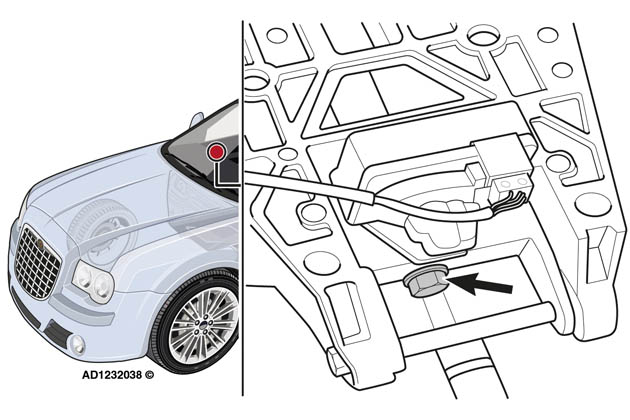 AD1232038 ©