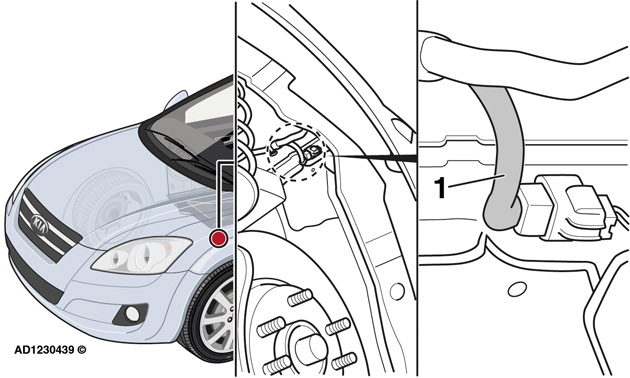 KIA

1

AD1230439 ©