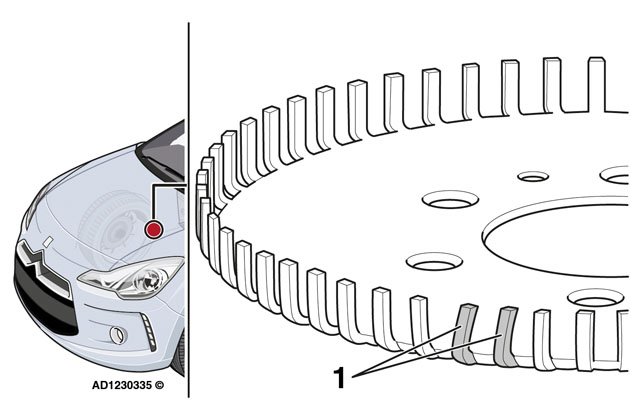 AD1230335 ©

1