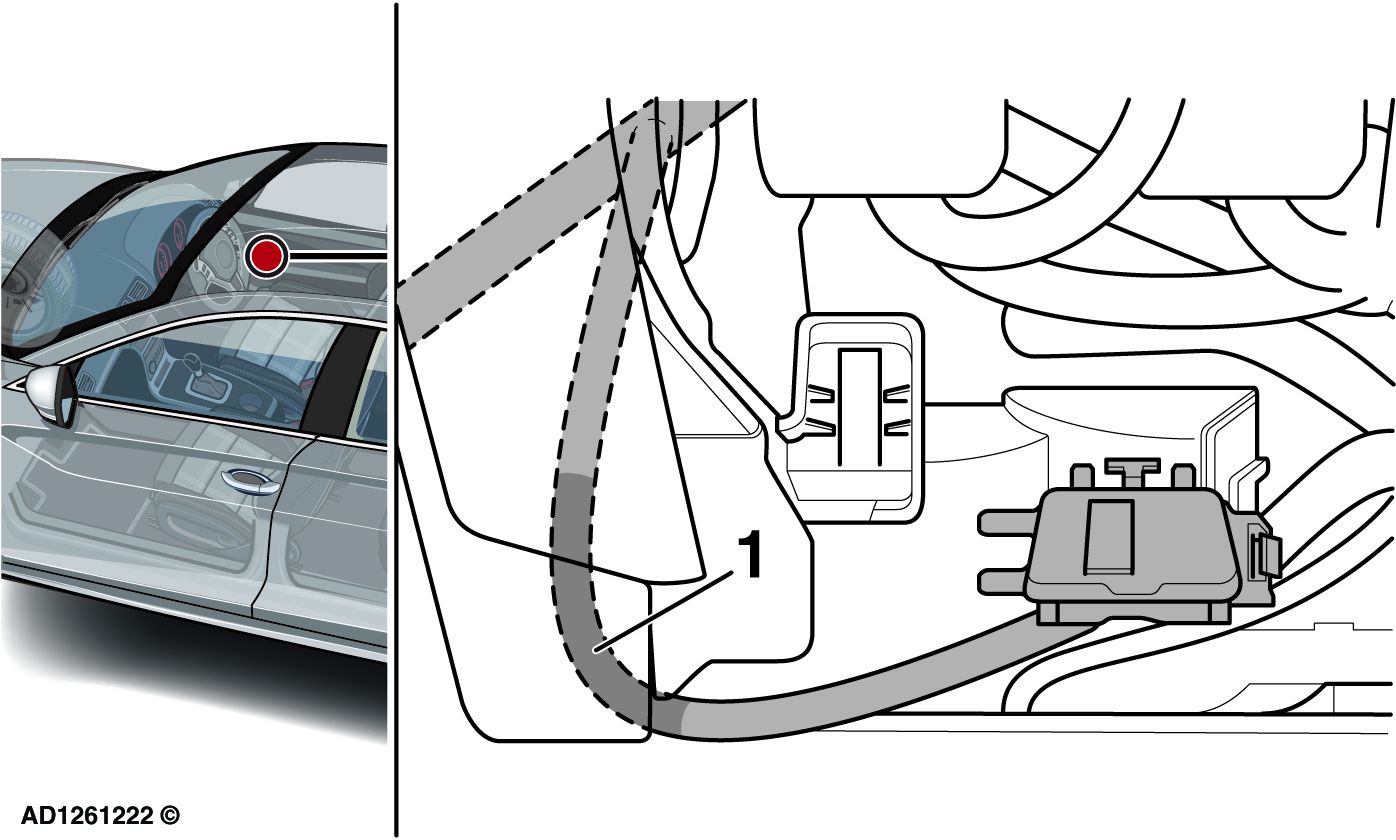 1

AD1261222 ©