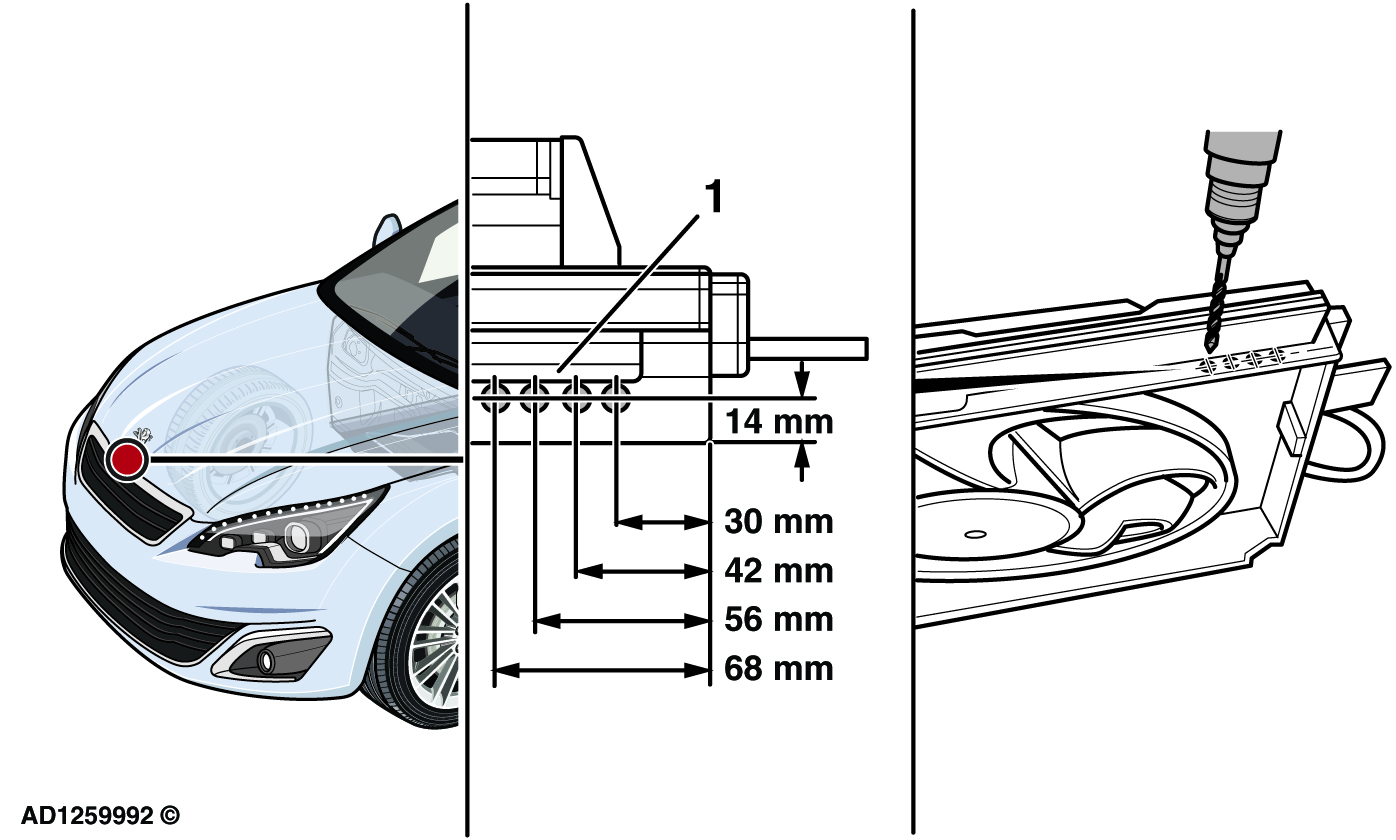 1

14 mm

30 mm

42 mm

56 mm

68 mm

AD1259992 ©